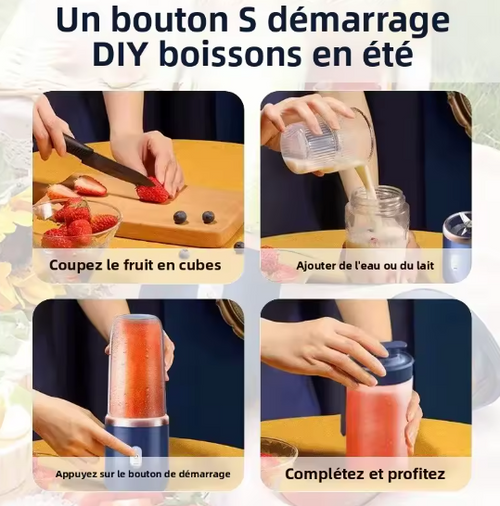 Un bouton S démarrage
DIY boissons en été

Coupez le fruit en cubes

Ajouter de l'eau ou du lait

Appuyez sur le bouton de démarrage

Complétez et profitez